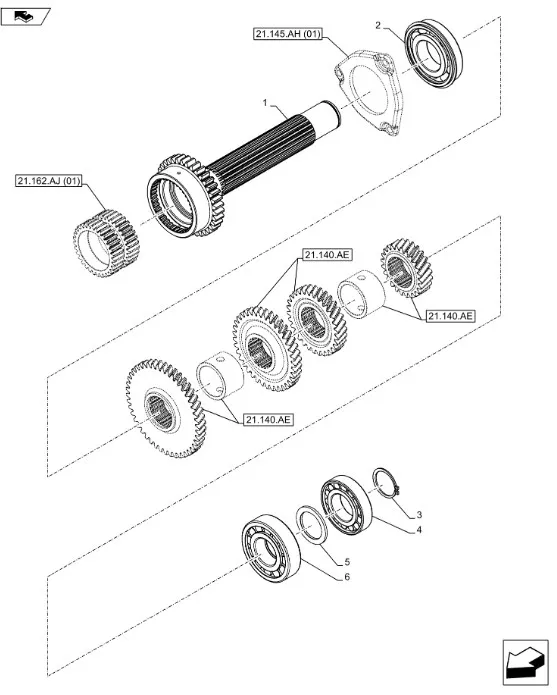 21.145.AH (01)
2
1
21.162.AJ (01)
21.140.AE
21.140.AE
21.140.AE
3
4
5
6